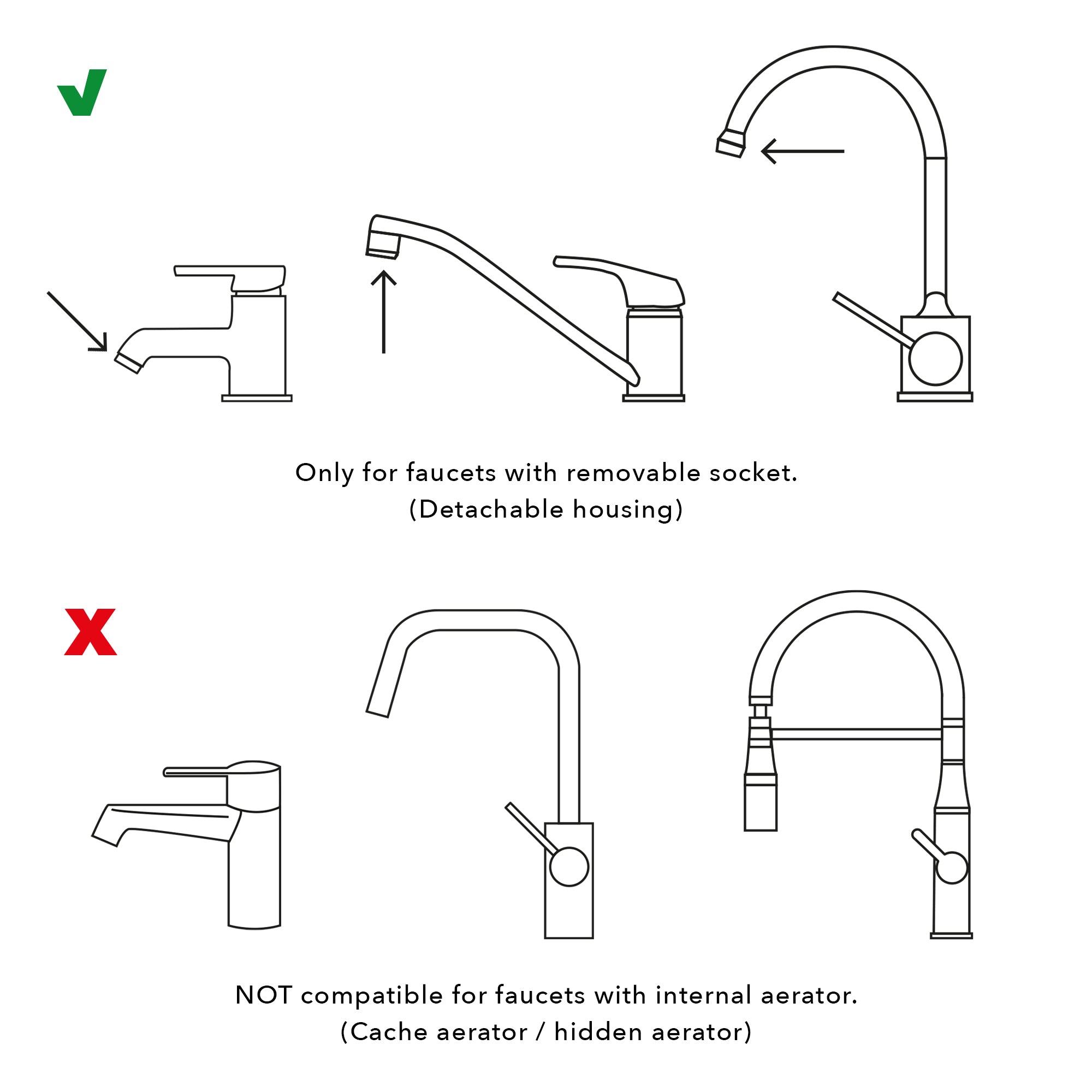 Only for faucets with removable socket.
(Detachable housing)

NOT compatible for faucets with internal aerator.
(Cache aerator / hidden aerator)